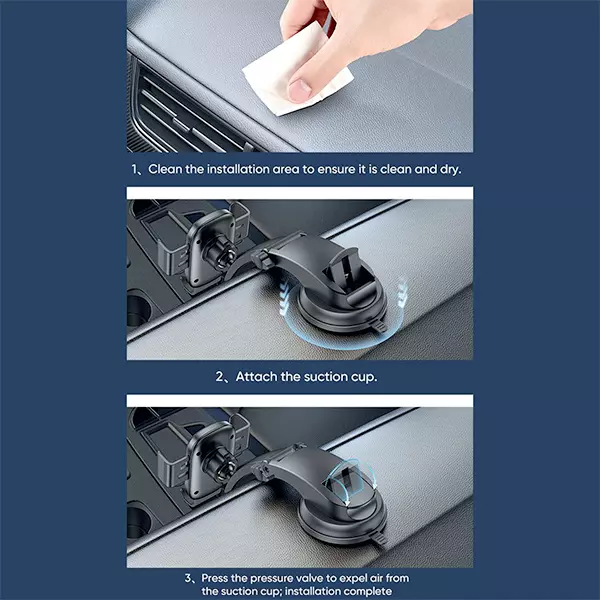 1、Clean the installation area to ensure it is clean and dry.

2、Attach the suction cup.

3、Press the pressure valve to expel air from the suction cup; installation complete